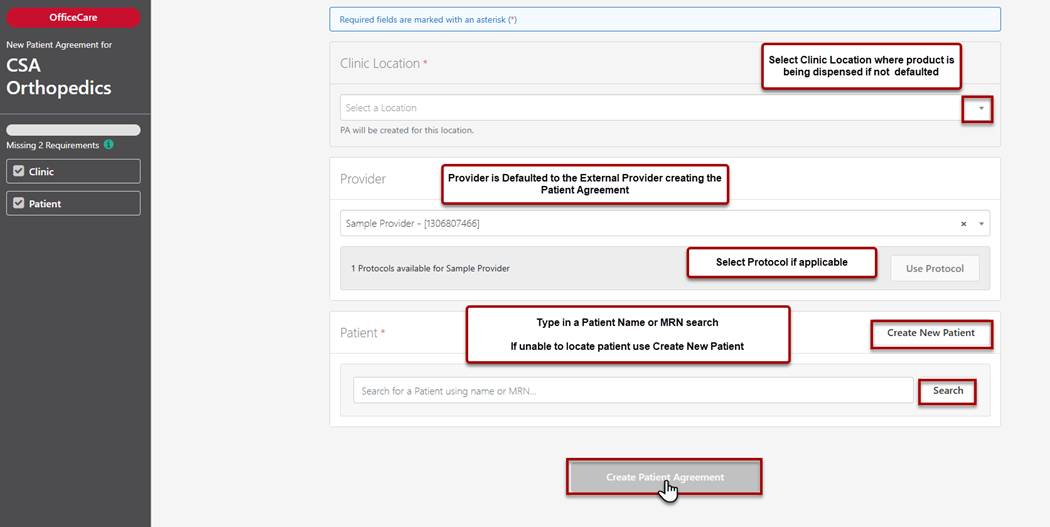 OfficeCare

New Patient Agreement for

CSA Orthopedics

Missing 2 Requirements

Clinic

Patient

Required fields are marked with an asterisk (*)

Clinic Location *

Select Clinic Location where product is being dispensed if not defaulted

Select a Location

PA will be created for this location.

Provider

Provider is Defaulted to the External Provider creating the Patient Agreement

Sample Provider - [1306807466]

1 Protocols available for Sample Provider

Select Protocol if applicable

Use Protocol

Patient *

Type in a Patient Name or MRN search

If unable to locate patient use Create New Patient

Create New Patient

Search for a Patient using name or MRN...

Search

Create Patient Agreement